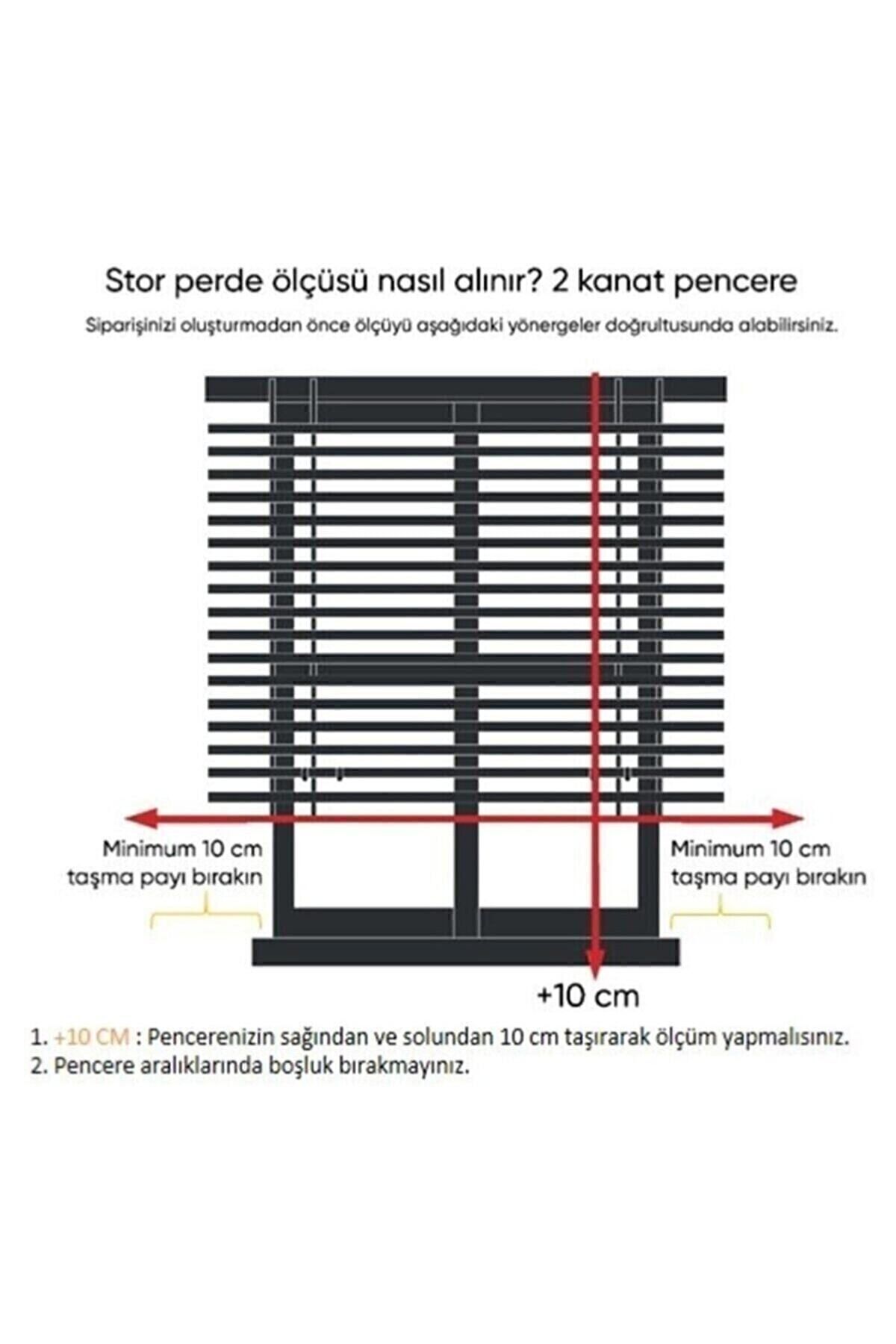 Stor perde ölçüsü nasıl alınır? 2 kanat pencere

Siparişinizi oluşturmadan önce ölçüyü aşağıdaki yönergeler doğrultusunda alabilirsiniz.

Minimum 10 cm taşma payı bırakın

Minimum 10 cm taşma payı bırakın

+10 cm

1. +10 CM : Pencerenizin sağından ve solundan 10 cm taşırarak ölçüm yapmalısınız.
2. Pencere aralıklarında boşluk bırakmayınız.