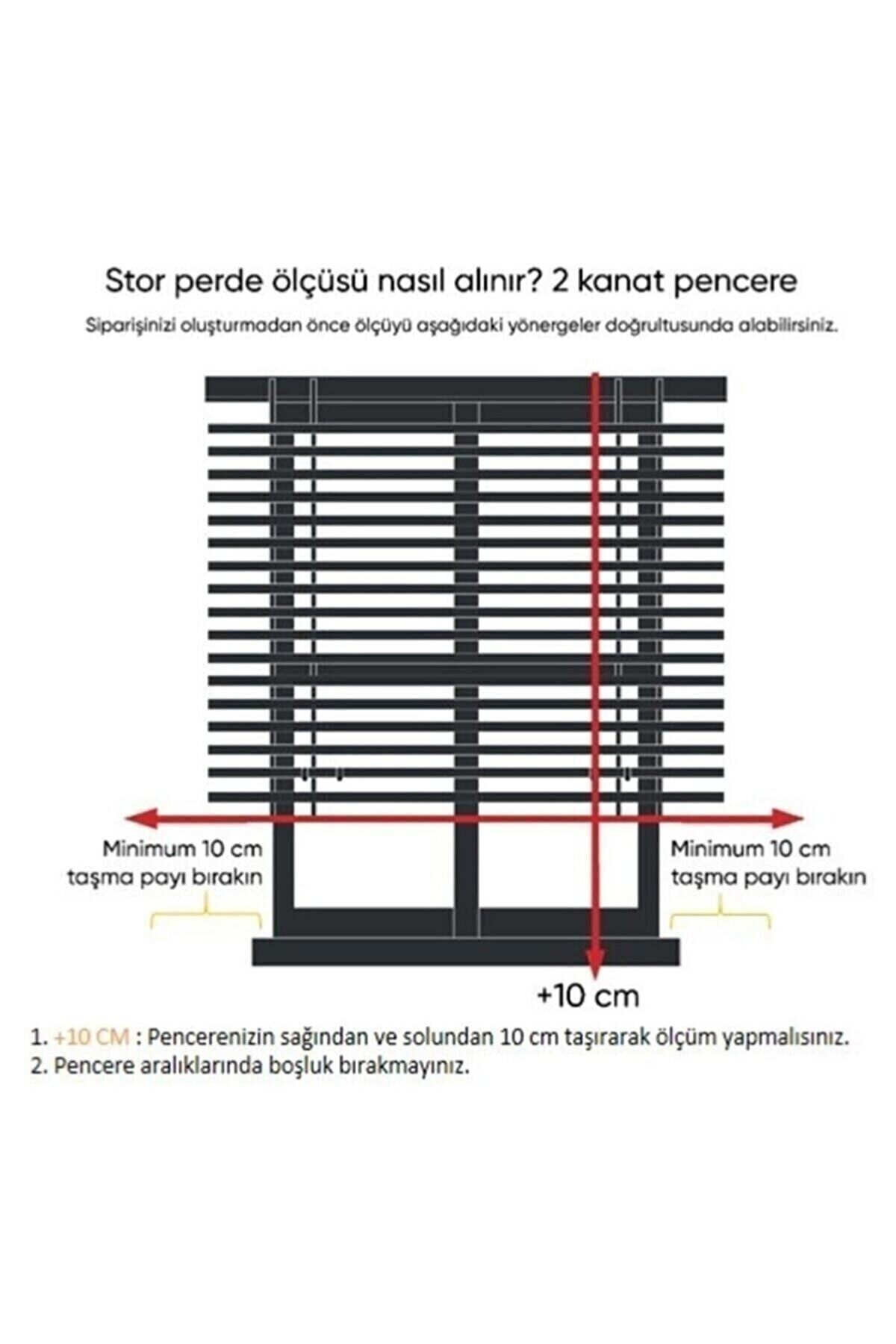 Stor perde ölçüsü nasıl alınır? 2 kanat pencere

Siparişinizi oluşturmadan önce ölçüyü aşağıdaki yönergeler doğrultusunda alabilirsiniz.

Minimum 10 cm taşma payı bırakın

Minimum 10 cm taşma payı bırakın

+10 cm

1. +10 CM : Pencerenizin sağından ve solundan 10 cm taşırarak ölçüm yapmalısınız.
2. Pencere aralıklarında boşluk bırakmayınız.